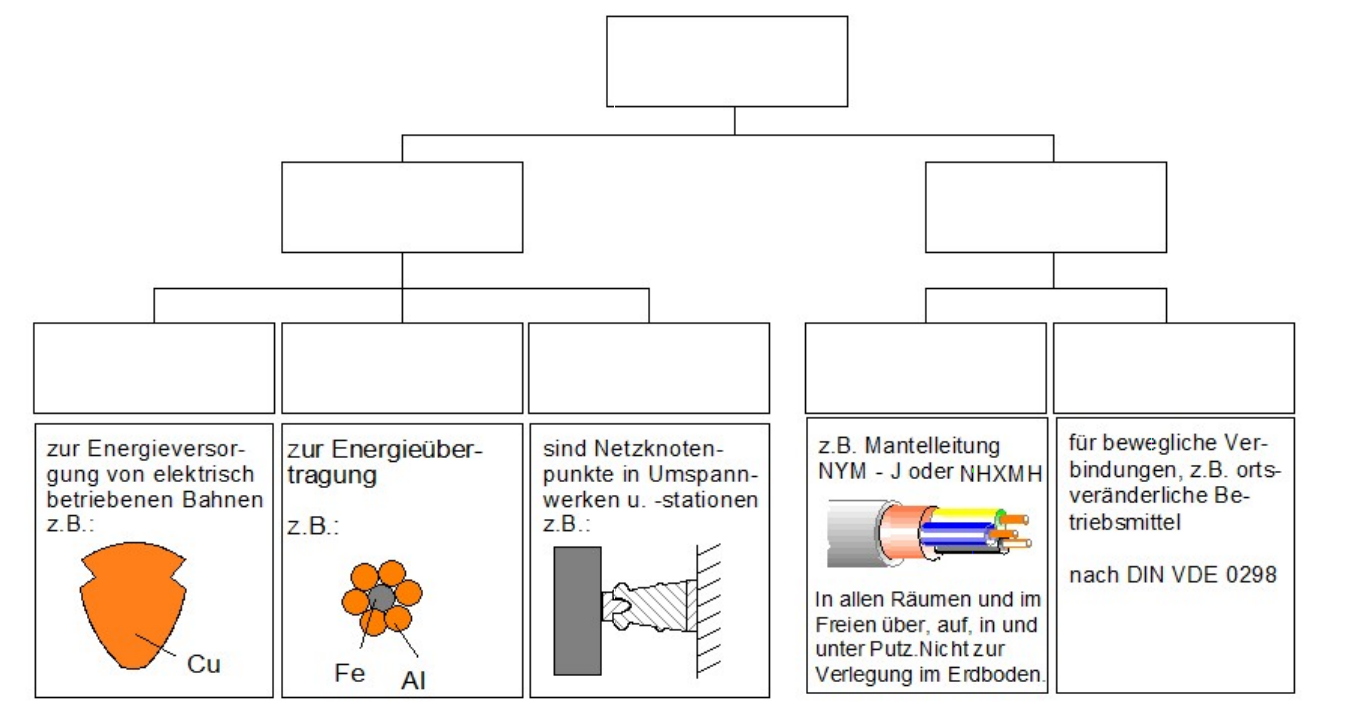 zur Energieversorgung von elektrisch betriebenen Bahnen z.B.:

Cu

zur Energieübertragung

z.B.:

Fe

Al

sind Netzknotenpunkte in Umspannwerken u. -stationen z.B.:

z.B. Mantelleitung NYM - J oder NHXMH

In allen Räumen und im Freien über, auf, in und unter Putz.Nicht zur Verlegung im Erdboden.

für bewegliche Verbindungen, z.B. ortsveränderliche Betriebsmittel

nach DIN VDE 0298